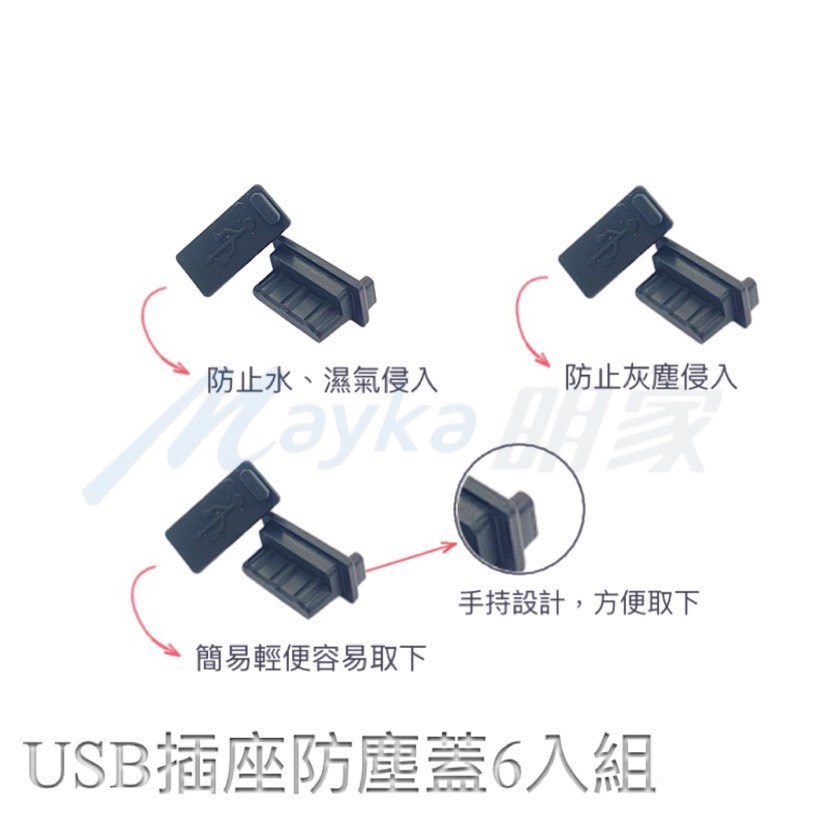 防止水、濕氣侵入

防止灰塵侵入

Mayka 明家

手持設計，方便取下

簡易輕便容易取下

USB插座防塵蓋6入組